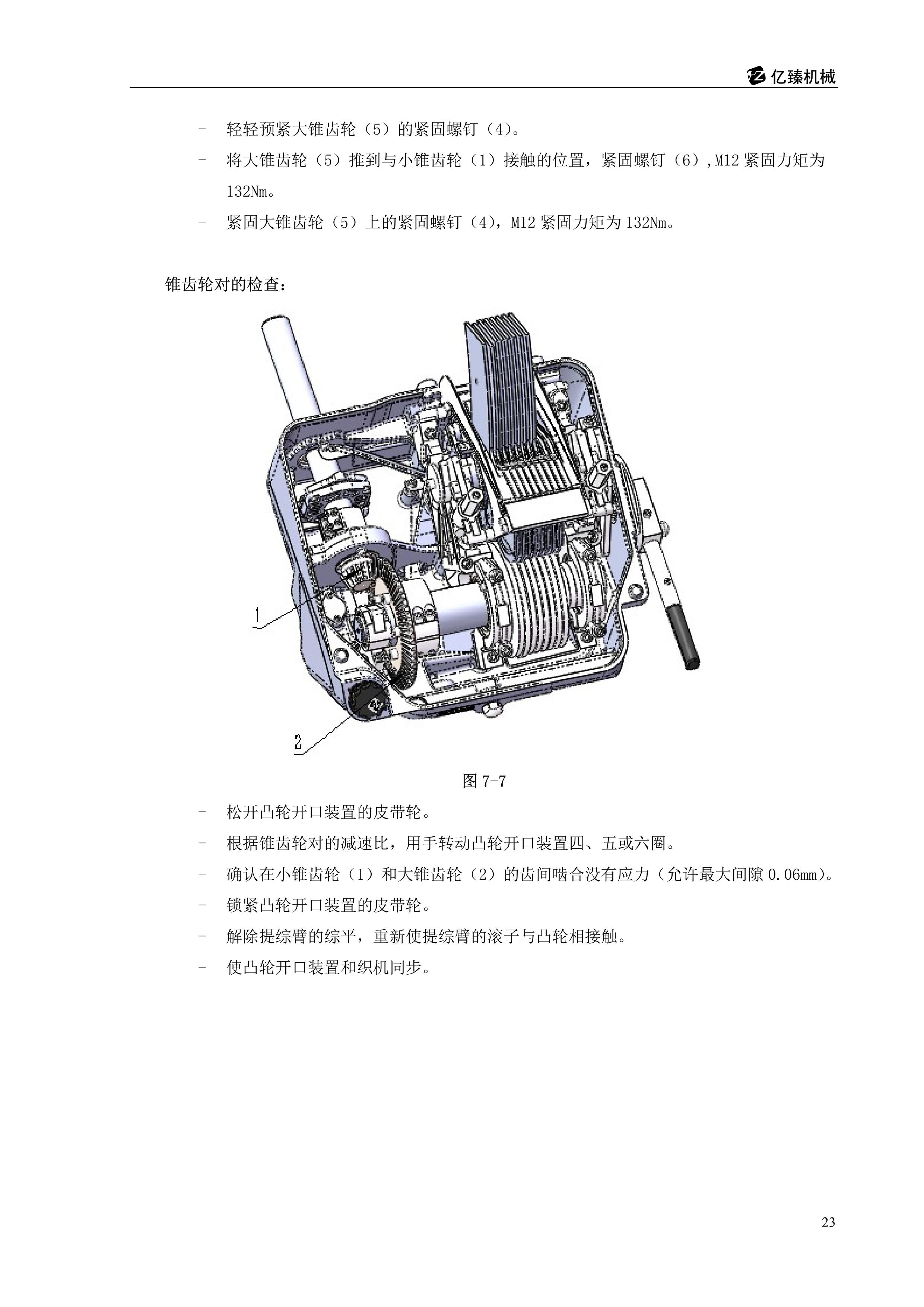 亿臻机械

- 轻轻预紧大锥齿轮（5）的紧固螺钉（4）。

- 将大锥齿轮（5）推到与小锥齿轮（1）接触的位置，紧固螺钉（6），M12 紧固力矩为 132Nm。

- 紧固大锥齿轮（5）上的紧固螺钉（4），M12 紧固力矩为 132Nm。

锥齿轮对的检查：

1

2

图 7-7

- 松开凸轮开口装置的皮带轮。

- 根据锥齿轮对的减速比，用手转动凸轮开口装置四、五或六圈。

- 确认在小锥齿轮（1）和大锥齿轮（2）的齿间啮合没有应力（允许最大间隙 0.06mm）。

- 锁紧凸轮开口装置的皮带轮。

- 解除提综臂的综平，重新使提综臂的滚子与凸轮相接触。

- 使凸轮开口装置和织机同步。

23