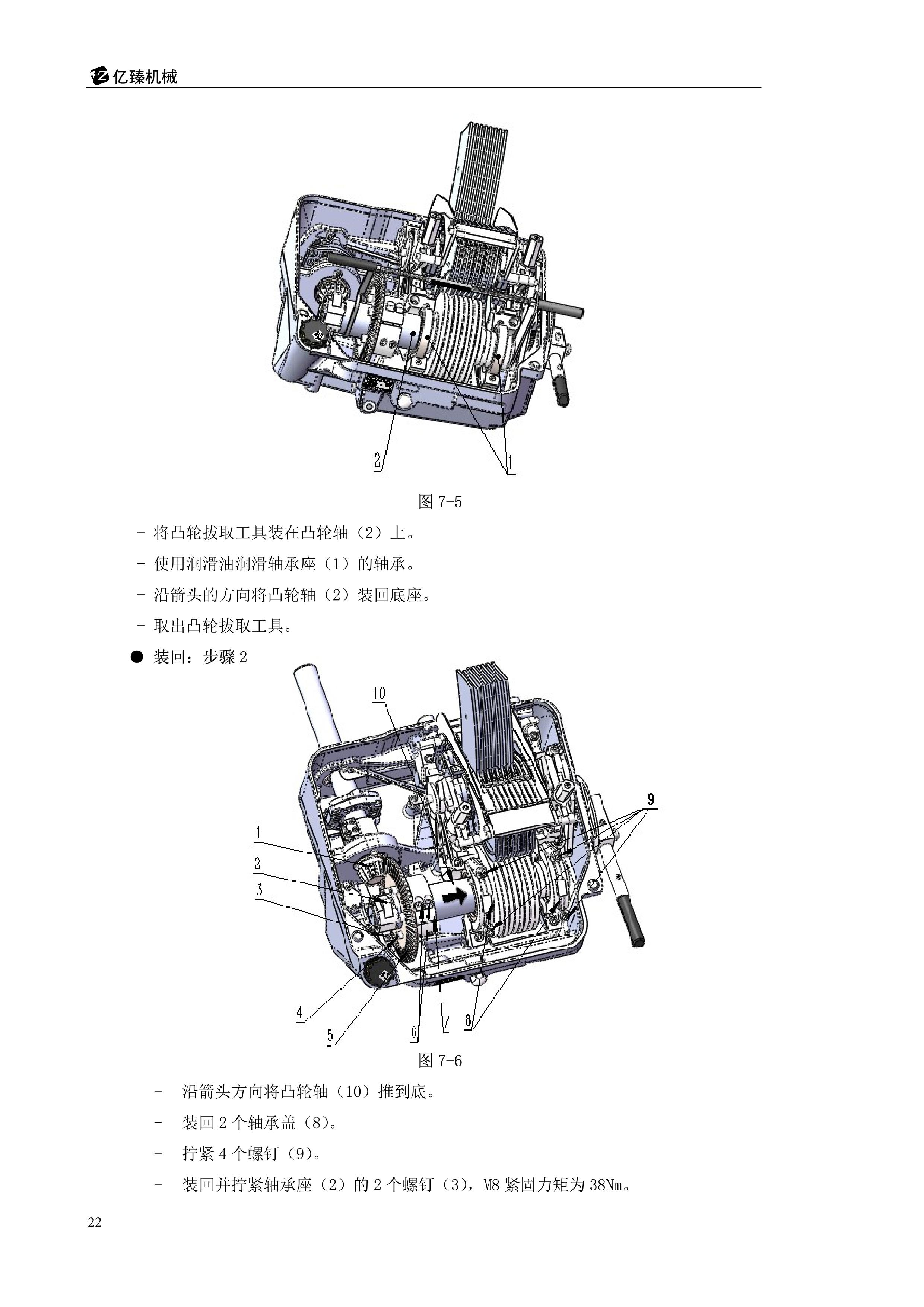 亿臻机械

2

1

图 7-5

- 将凸轮拔取工具装在凸轮轴（2）上。

- 使用润滑油润滑轴承座（1）的轴承。

- 沿箭头的方向将凸轮轴（2）装回底座。

- 取出凸轮拔取工具。

● 装回：步骤 2

10

9

1

2

3

4

5

6

7

8

图 7-6

- 沿箭头方向将凸轮轴（10）推到底。

- 装回 2 个轴承盖（8）。

- 拧紧 4 个螺钉（9）。

- 装回并拧紧轴承座（2）的 2 个螺钉（3），M8 紧固力矩为 38Nm。

22